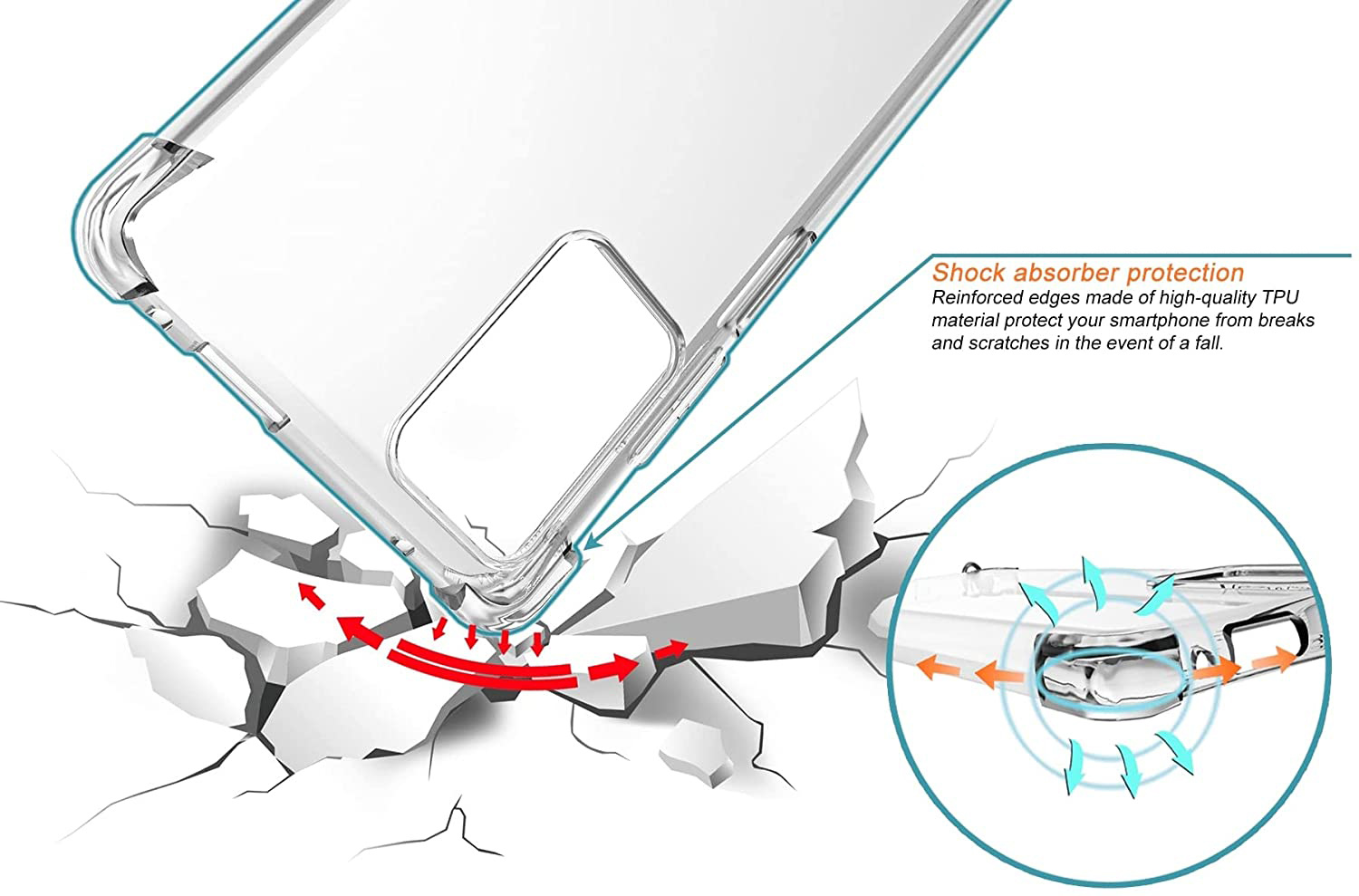 Shock absorber protection

Reinforced edges made of high-quality TPU material protect your smartphone from breaks and scratches in the event of a fall.