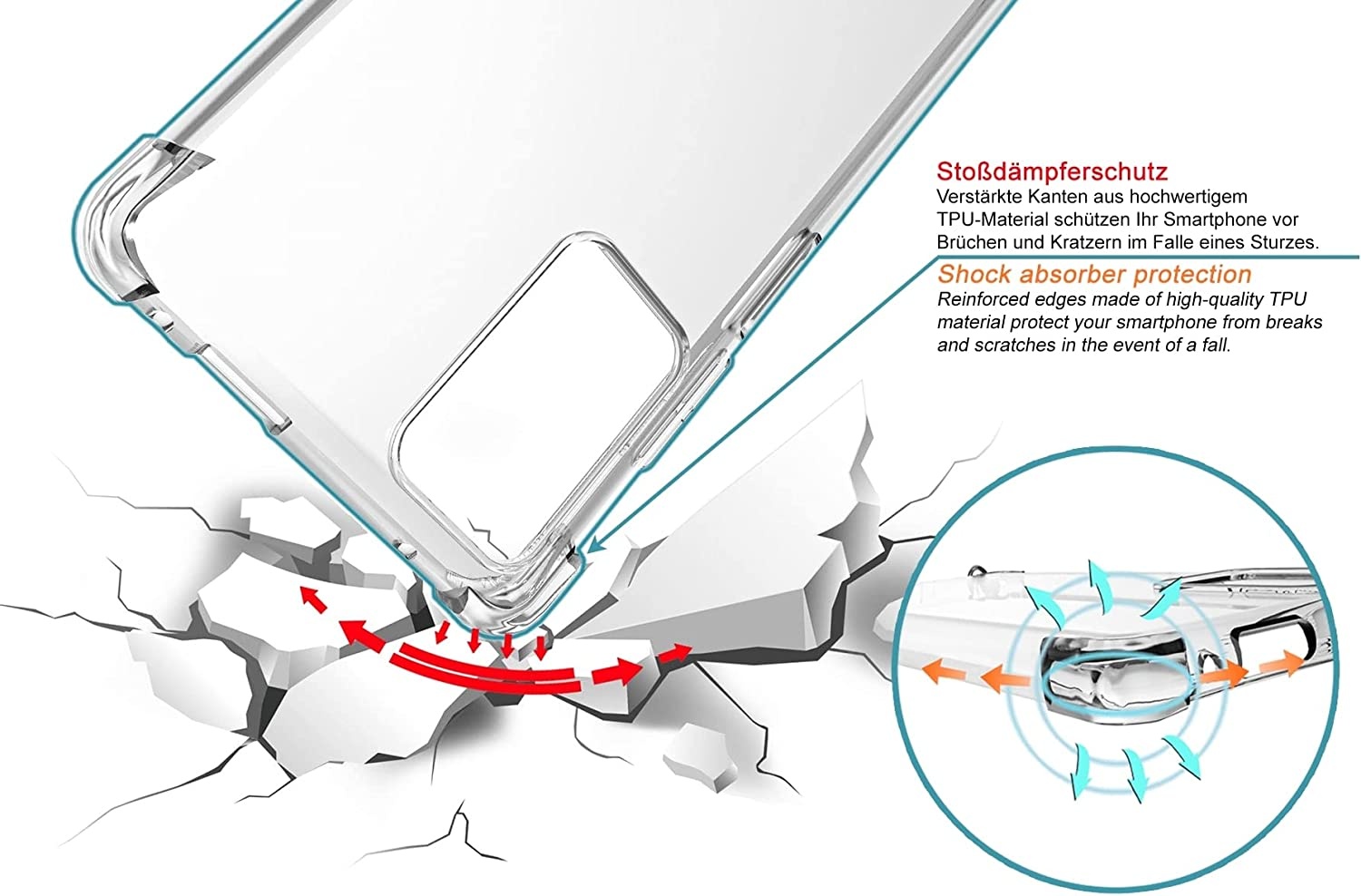 Stoßdämpferschutz
Verstärkte Kanten aus hochwertigem TPU-Material schützen Ihr Smartphone vor Brüchen und Kratzern im Falle eines Sturzes.

Shock absorber protection
Reinforced edges made of high-quality TPU material protect your smartphone from breaks and scratches in the event of a fall.