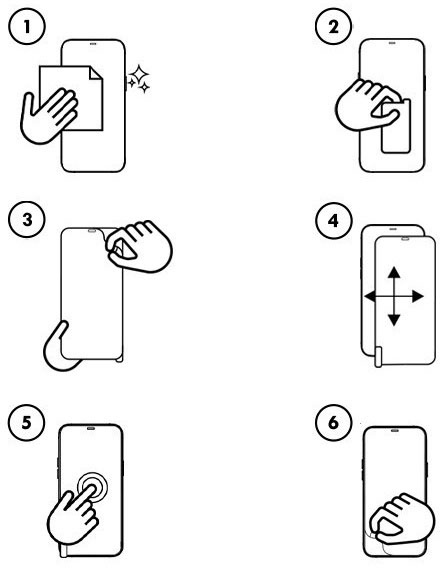 1
2
3
4
5
6